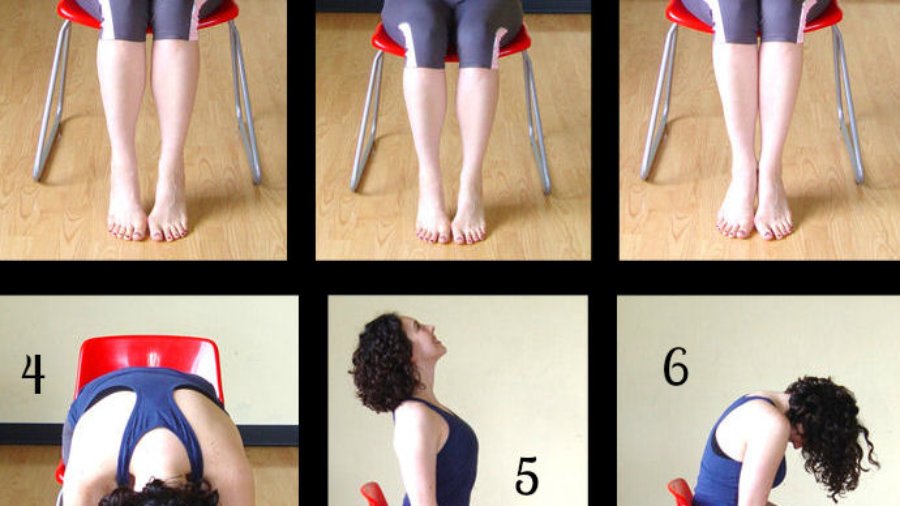 4

5

6